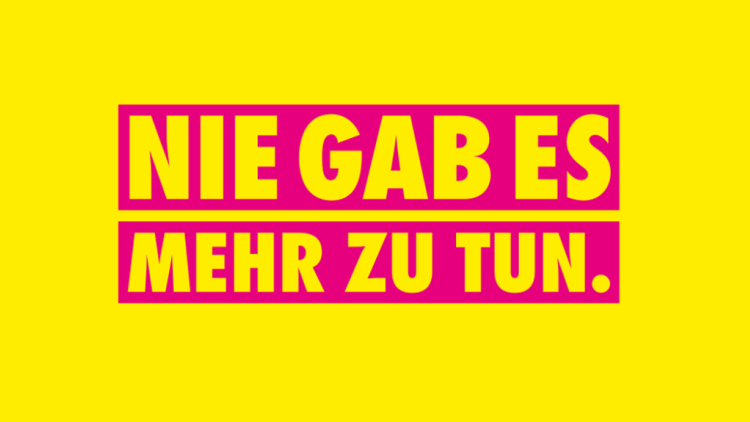 NIE GAB ES
MEHR ZU TUN.